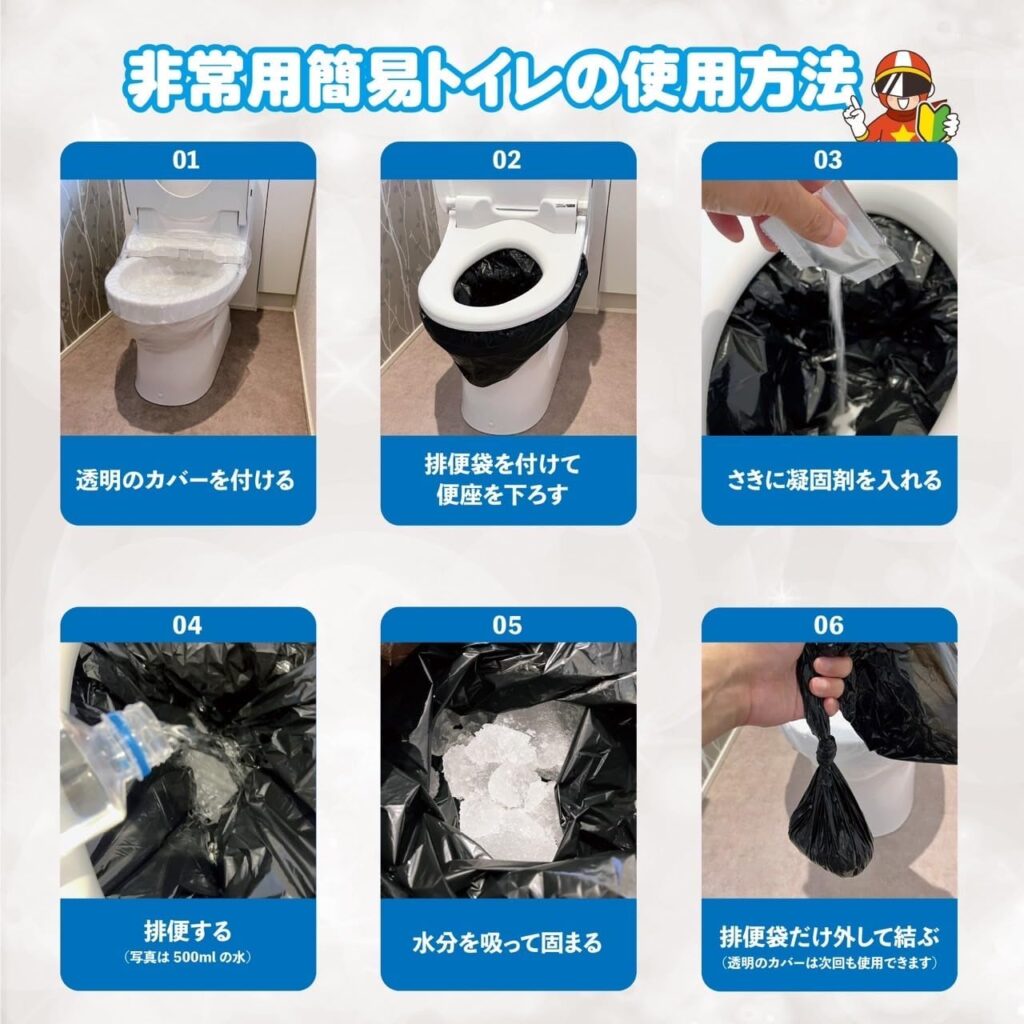 非常用簡易トイレの使用方法

01
透明のカバーを付ける

02
排便袋を付けて便座を下ろす

03
さきに凝固剤を入れる

04
排便する
（写真は 500ml の水）

05
水分を吸って固まる

06
排便袋だけ外して結ぶ
（透明のカバーは次回も使用できます）